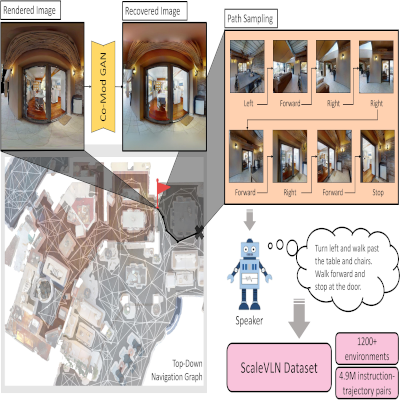 Rendered Image

Co-Mod GAN

Recovered Image

Path Sampling

Left

Forward

Right

Right

Forward

Right

Forward

Stop

Top-Down Navigation Graph

Speaker

Turn left and walk past the table and chairs. Walk forward and stop at the door.

ScaleVLN Dataset

1200+ environments

4.9M instruction-trajectory pairs